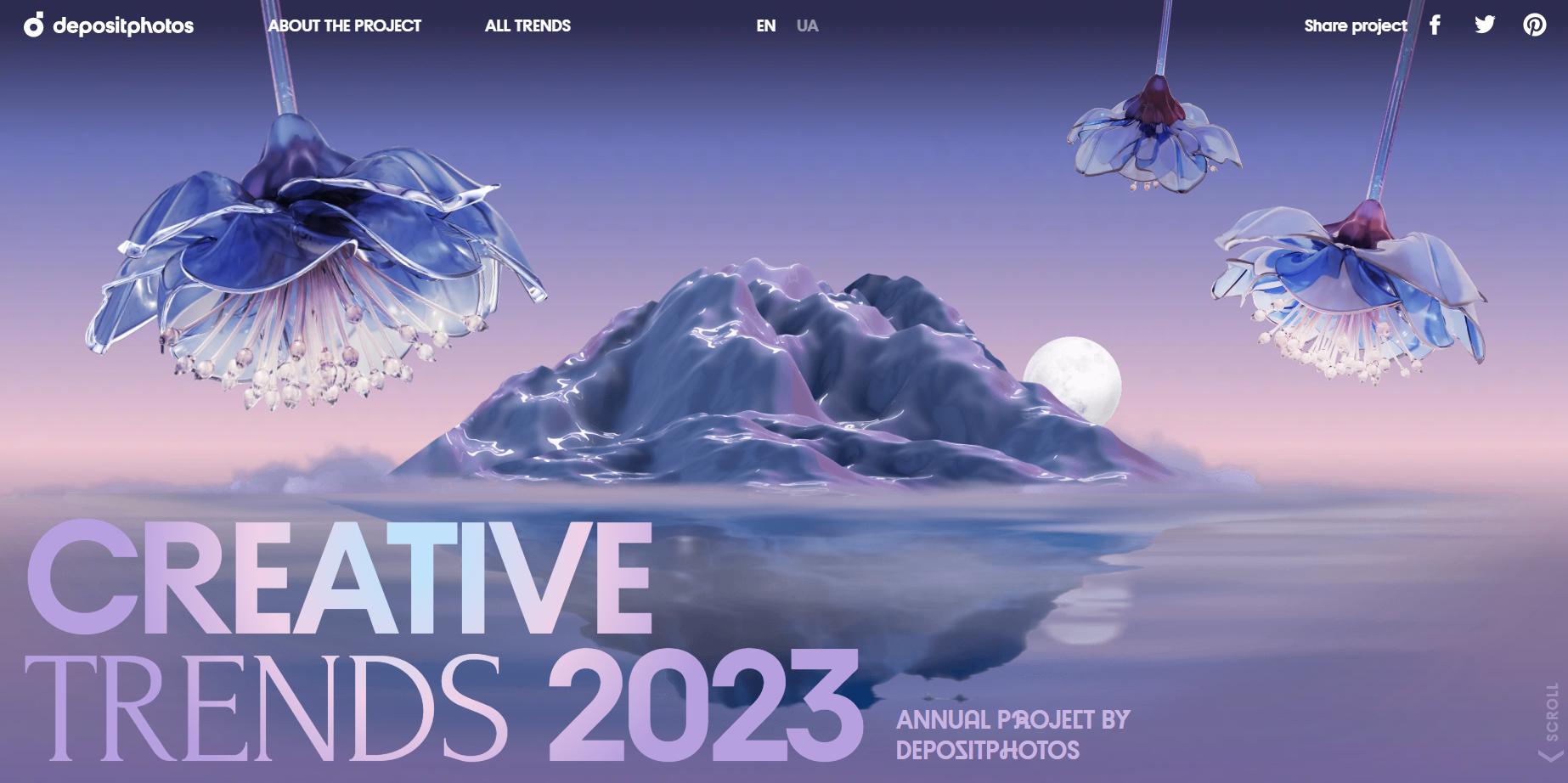 depositphotos ABOUT THE PROJECT ALL TRENDS EN UA Share project

CREATIVE TRENDS 2023

ANNUAL PROJECT BY DEPOSITPHOTOS

SCROLL